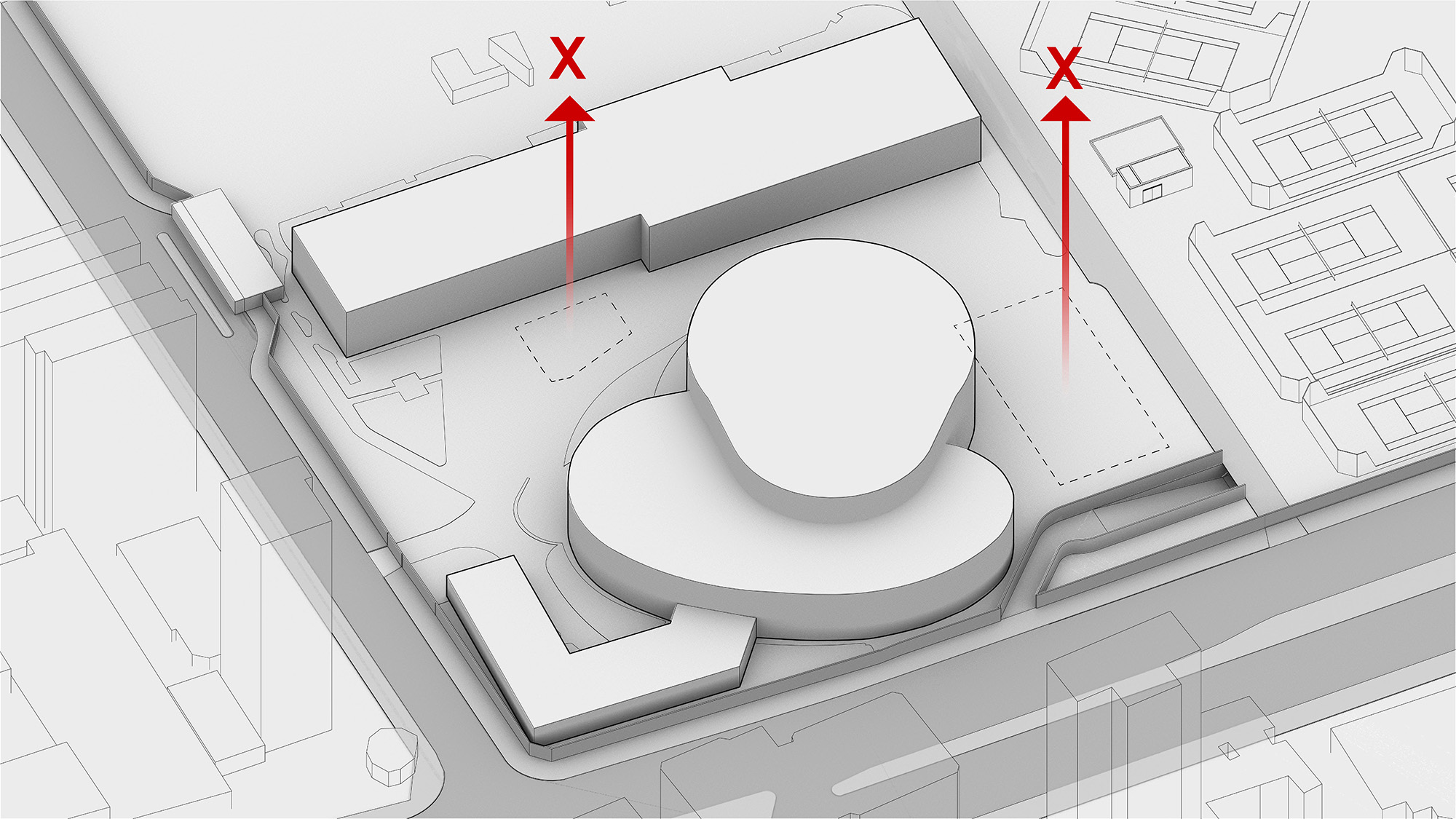 X

X