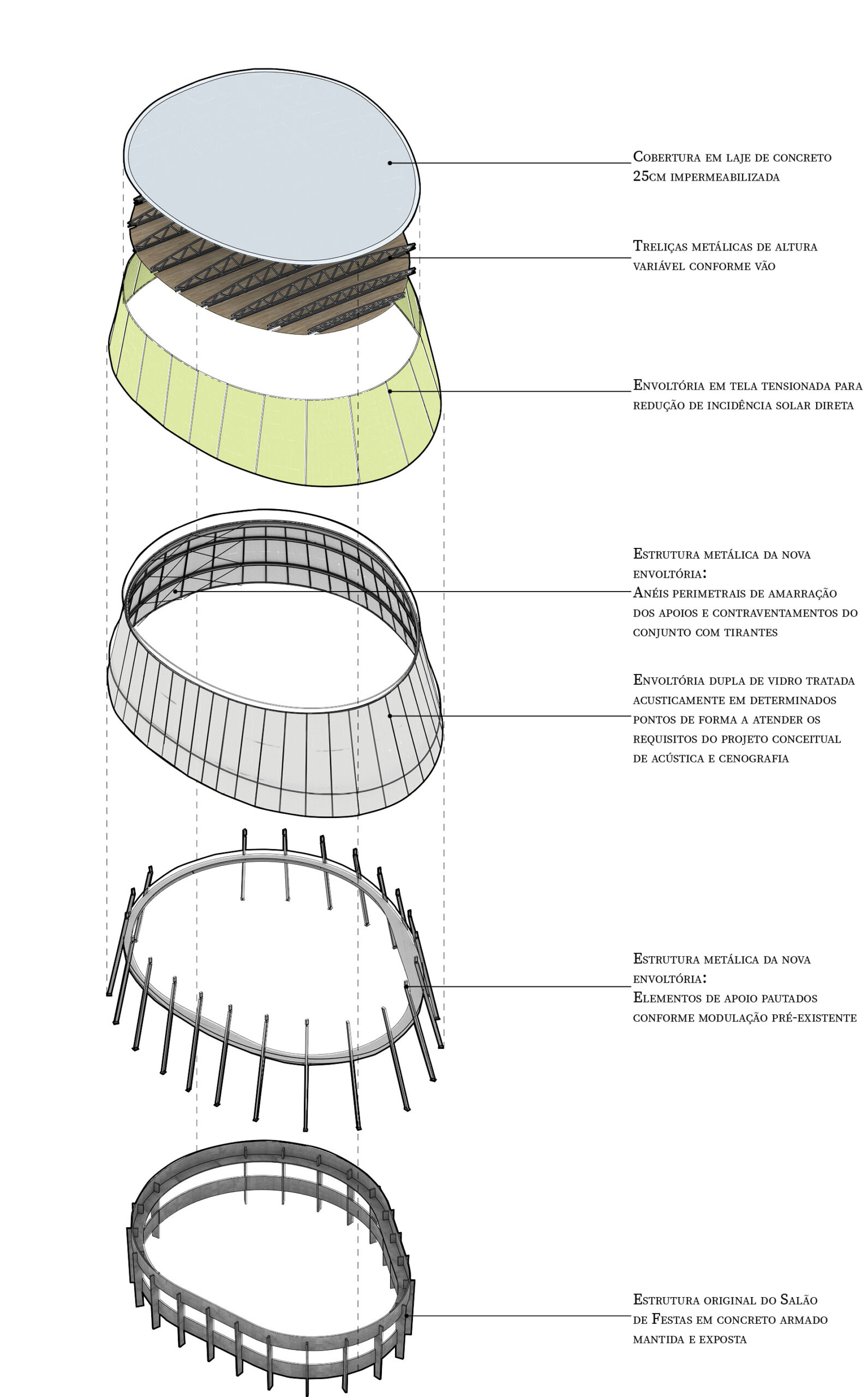 Cobertura em laje de concreto 25cm impermeabilizada

Treliças metálicas de altura variável conforme vão

Envoltória em tela tensionada para redução de incidência solar direta

Estrutura metálica da nova envoltória:
Anéis perimetrais de amarração dos apoios e contraventamentos do conjunto com tirantes

Envoltória dupla de vidro tratada acusticamente em determinados pontos de forma a atender os requisitos do projeto conceitual de acústica e cenografia

Estrutura metálica da nova envoltória:
Elementos de apoio pautados conforme modulação pré-existente

Estrutura original do Salão de Festas em concreto armado mantida e exposta